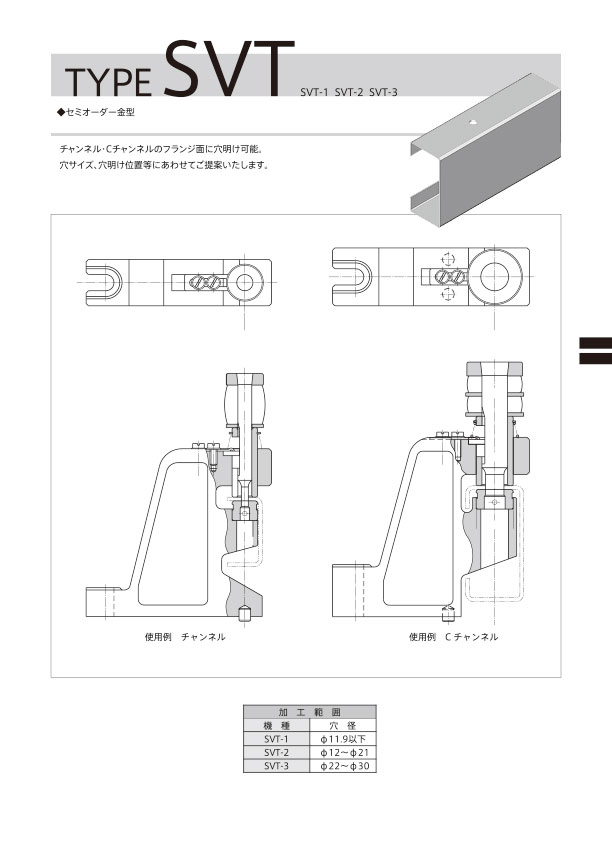 TYPE SVT SVT-1 SVT-2 SVT-3

◆セミオーダー金型

チャンネル･Cチャンネルのフランジ面に穴明け可能。
穴サイズ、穴明け位置等にあわせてご提案いたします。

使用例　チャンネル

使用例　Cチャンネル

| 加　工　範　囲 | |
|---|---|
| 機　種 | 穴　径 |
| SVT-1 | φ11.9以下 |
| SVT-2 | φ12～φ21 |
| SVT-3 | φ22～φ30 |